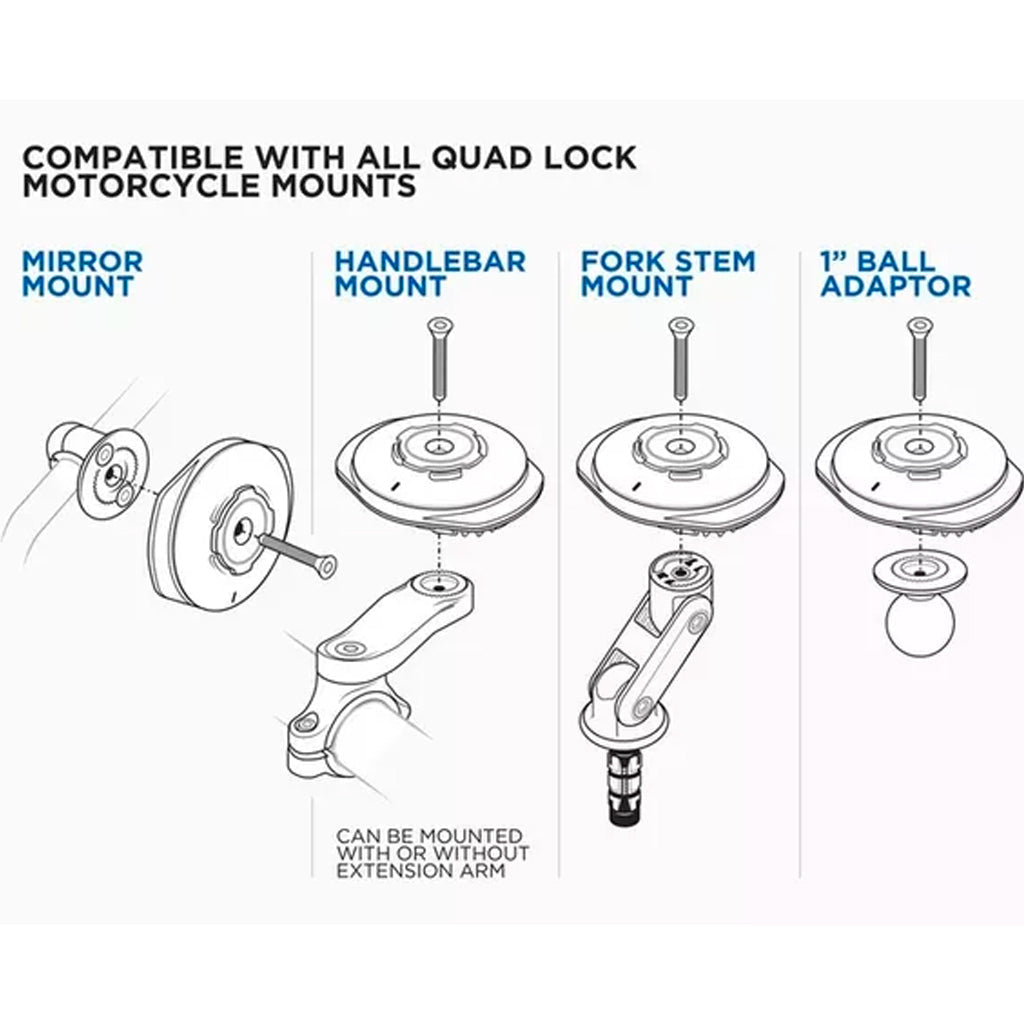 COMPATIBLE WITH ALL QUAD LOCK MOTORCYCLE MOUNTS

MIRROR MOUNT

HANDLEBAR MOUNT

CAN BE MOUNTED WITH OR WITHOUT EXTENSION ARM

FORK STEM MOUNT

1” BALL ADAPTOR